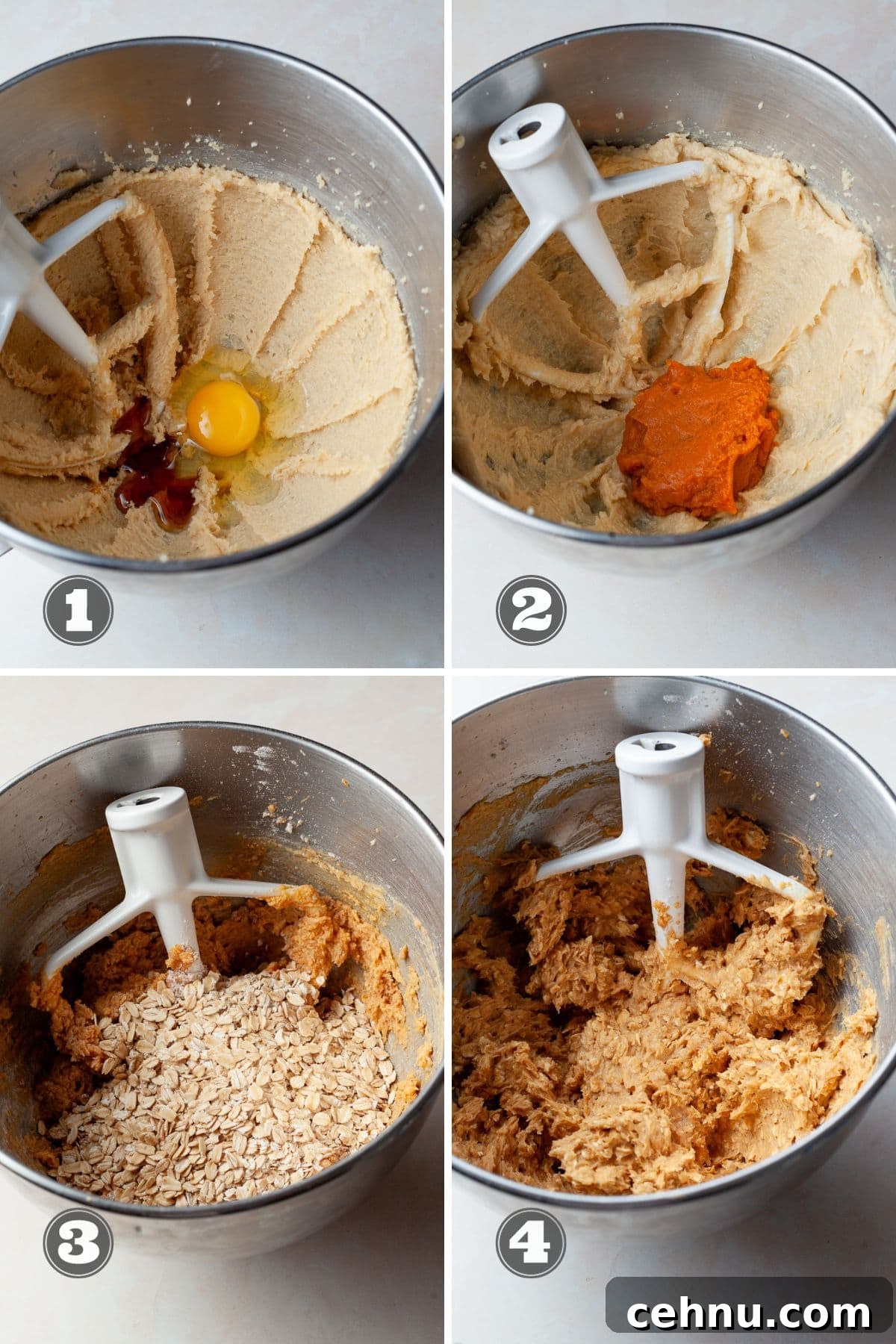 1

2

3

4

cehnu.com