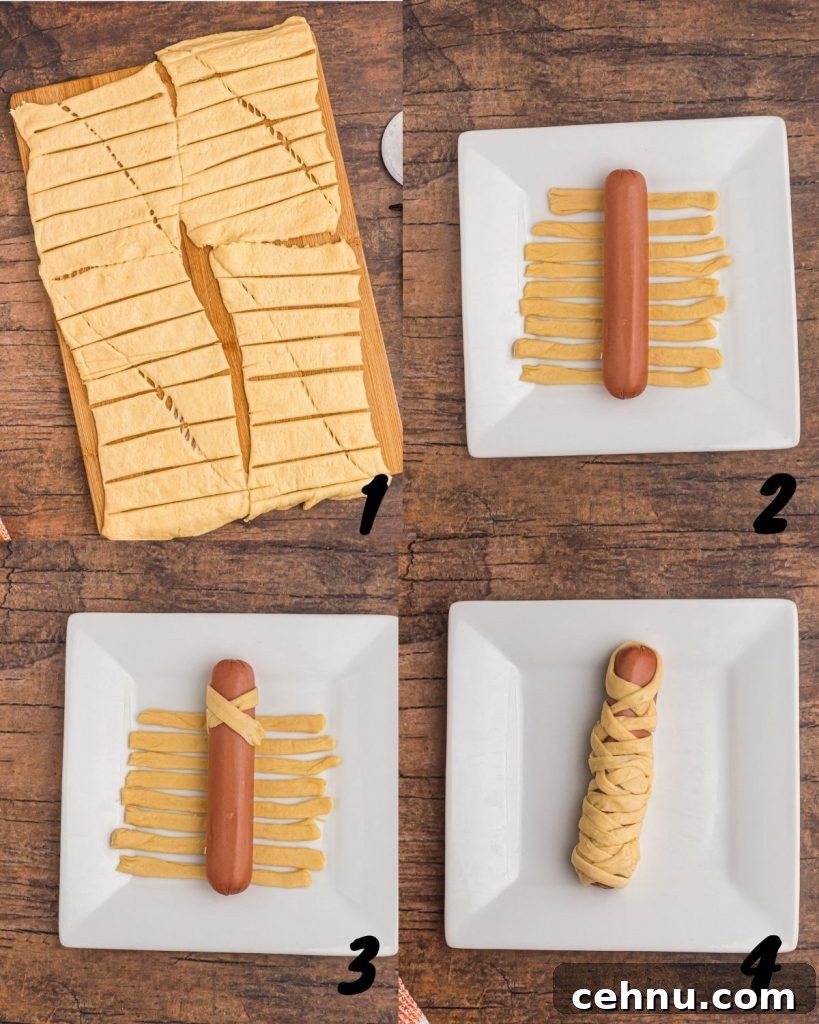 1
2
3
4
cehnu.com